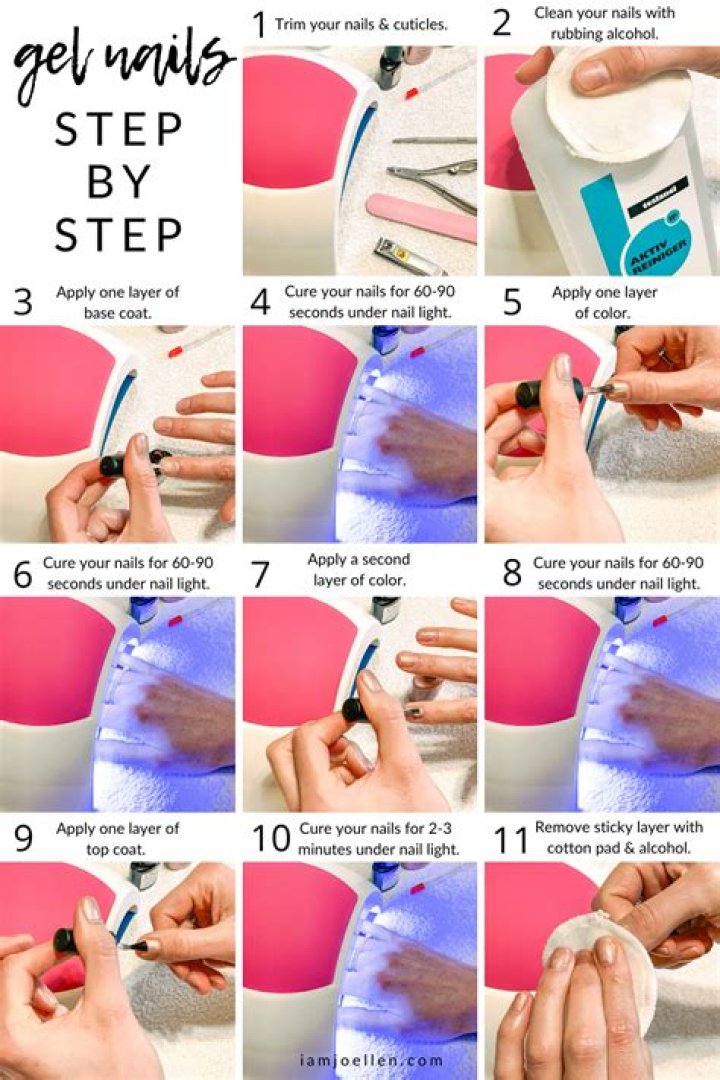 gel nails
STEP
BY
STEP

1 Trim your nails & cuticles.

2 Clean your nails with rubbing alcohol.

AKTIV REINIGER

3 Apply one layer of base coat.

4 Cure your nails for 60-90 seconds under nail light.

5 Apply one layer of color.

6 Cure your nails for 60-90 seconds under nail light.

7 Apply a second layer of color.

8 Cure your nails for 60-90 seconds under nail light.

9 Apply one layer of top coat.

10 Cure your nails for 2-3 minutes under nail light.

11 Remove sticky layer with cotton pad & alcohol.

iamjoellen.com